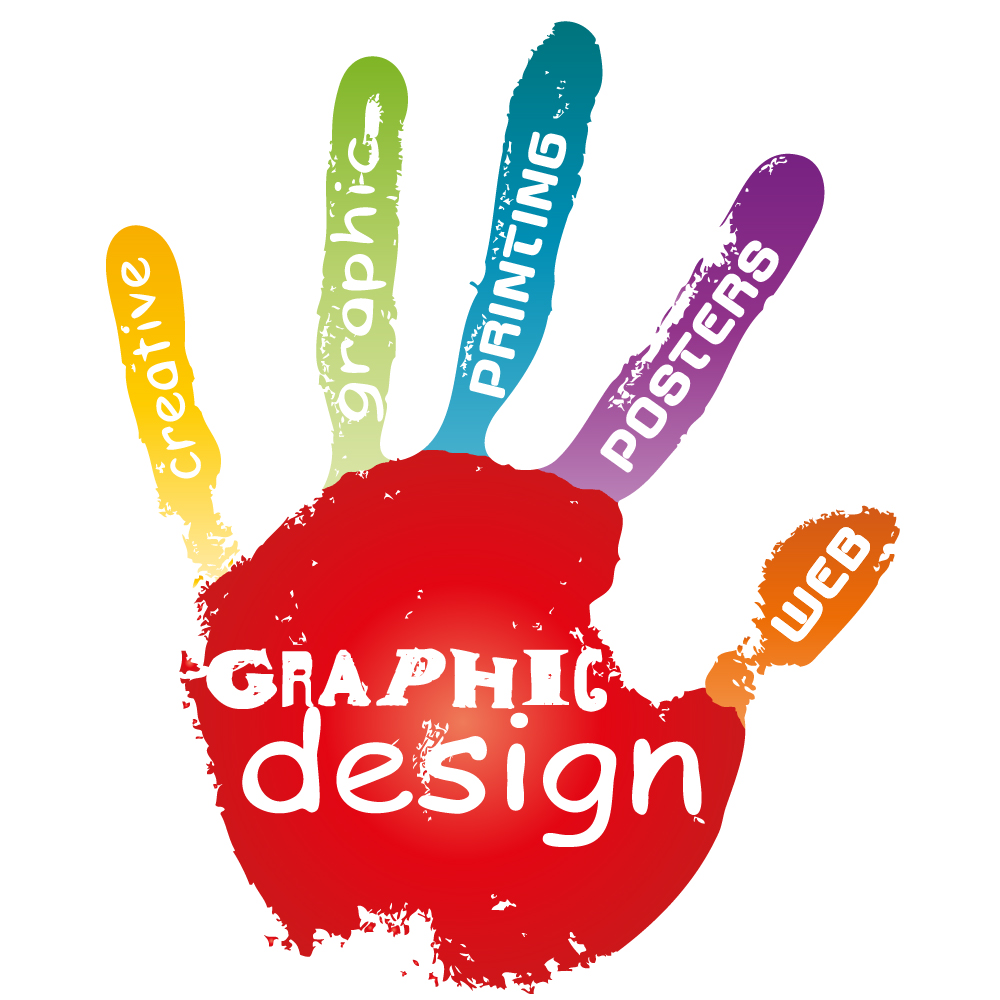 creative
graphic
PRINTING
POSTERS
WEB
GRAPHIC
design